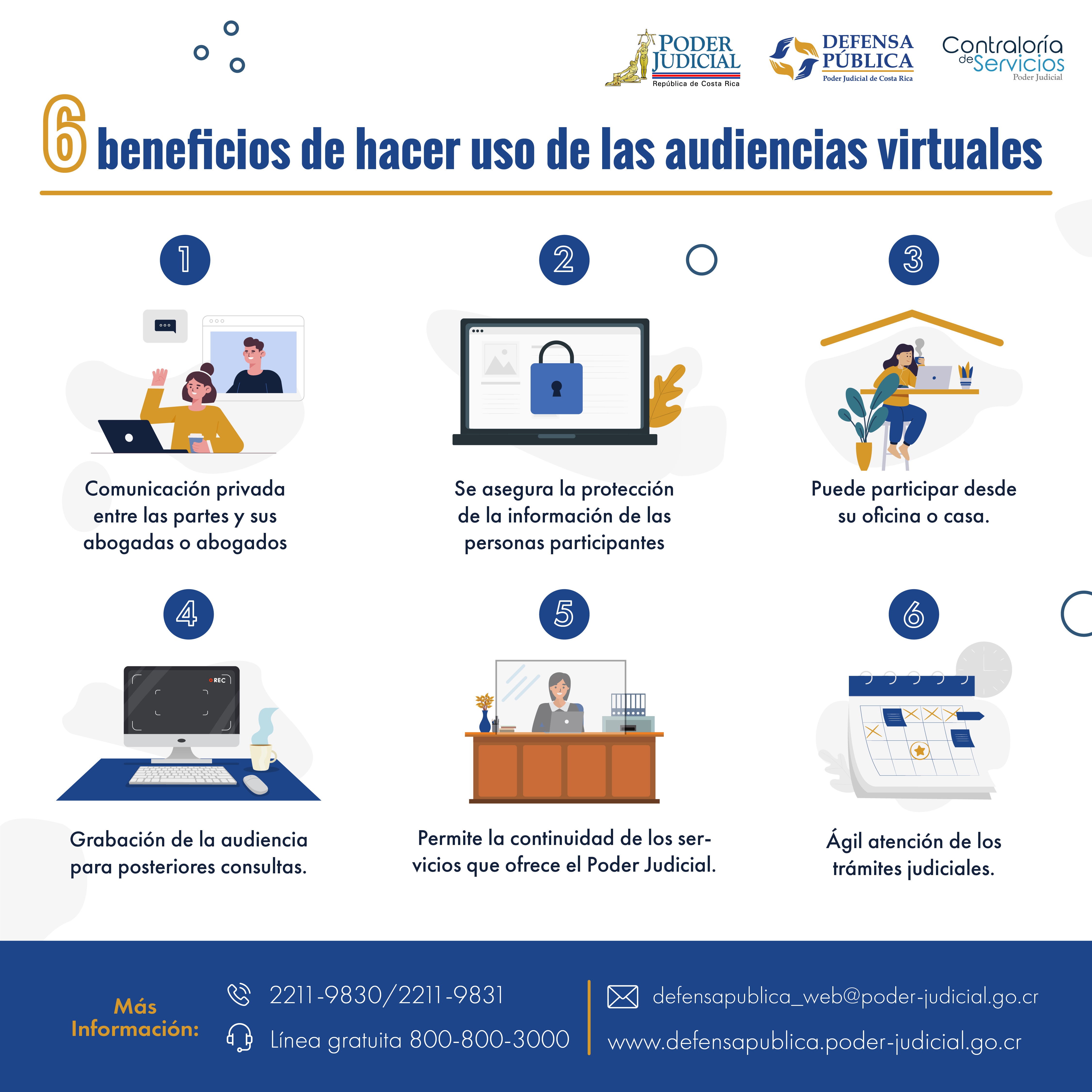 PODER JUDICIAL
República de Costa Rica

DEFENSA PÚBLICA
Poder Judicial de Costa Rica

Contraloría de Servicios
Poder Judicial

6 beneficios de hacer uso de las audiencias virtuales

1

Comunicación privada entre las partes y sus abogadas o abogados

2

Se asegura la protección de la información de las personas participantes

3

Puede participar desde su oficina o casa.

4

REC

Grabación de la audiencia para posteriores consultas.

5

Permite la continuidad de los servicios que ofrece el Poder Judicial.

6

Ágil atención de los trámites judiciales.

Más Información:

2211-9830/2211-9831

Línea gratuita 800-800-3000

defensapublica_web@poder-judicial.go.cr

www.defensapublica.poder-judicial.go.cr